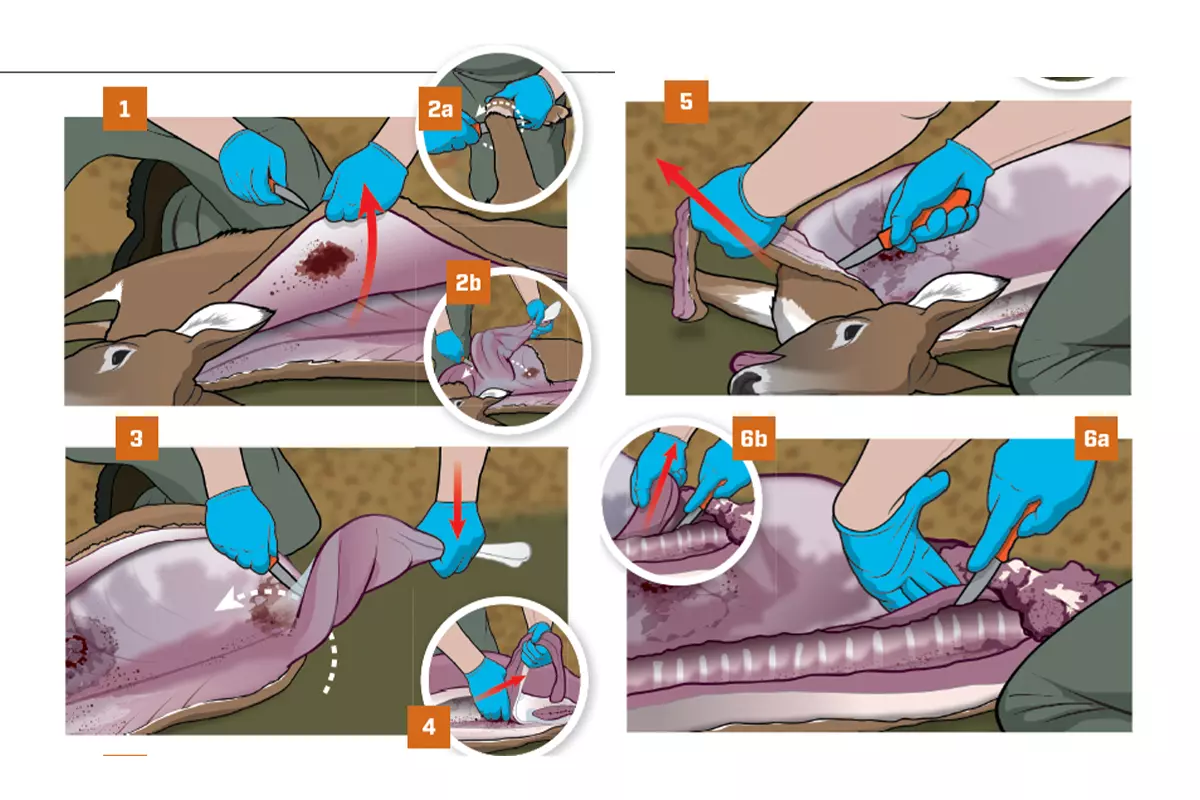 1

2a

2b

3

4

5

6b

6a