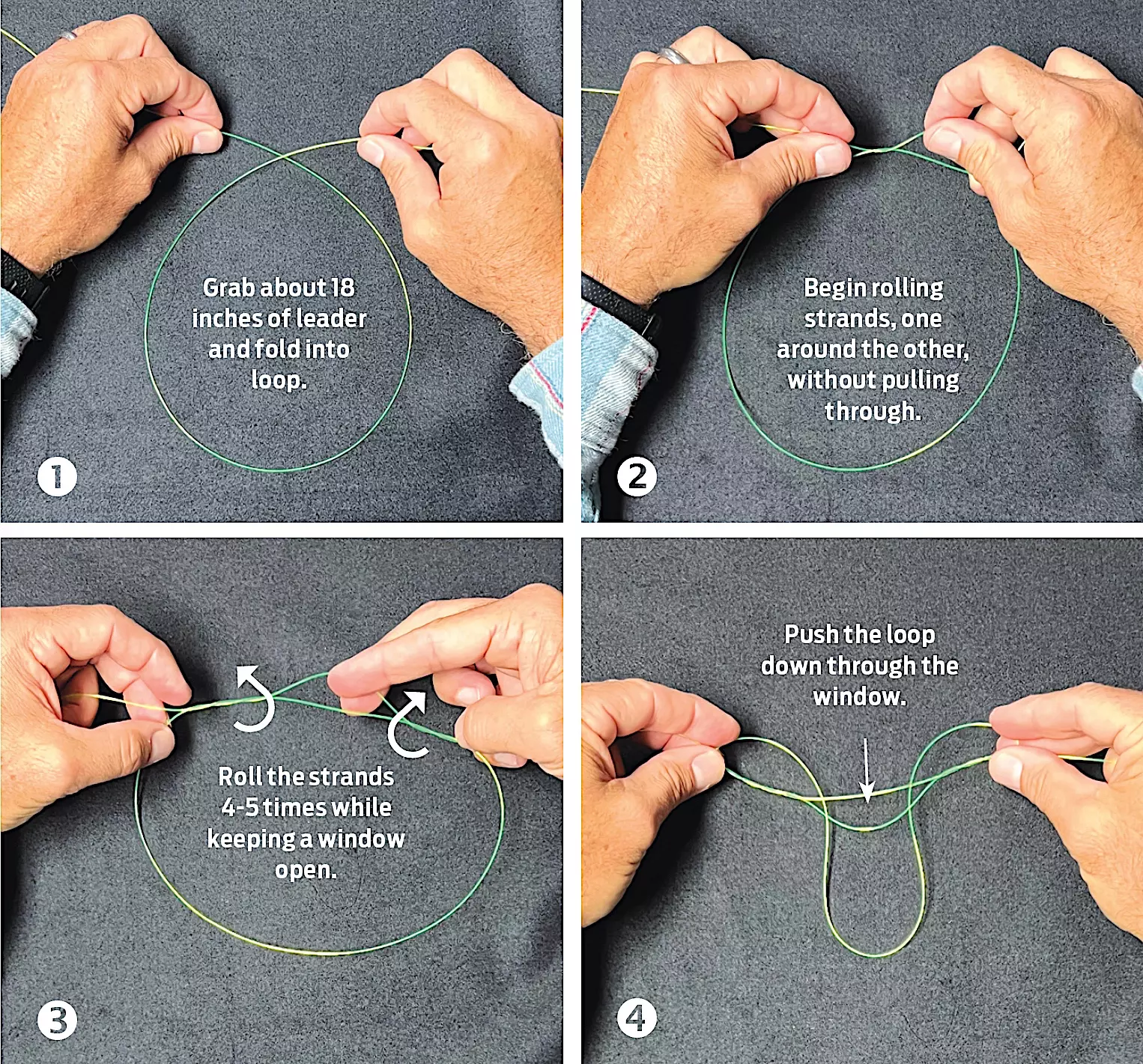 Grab about 18 inches of leader and fold into loop.

1

Begin rolling strands, one around the other, without pulling through.

2

Roll the strands 4-5 times while keeping a window open.

3

Push the loop down through the window.

4